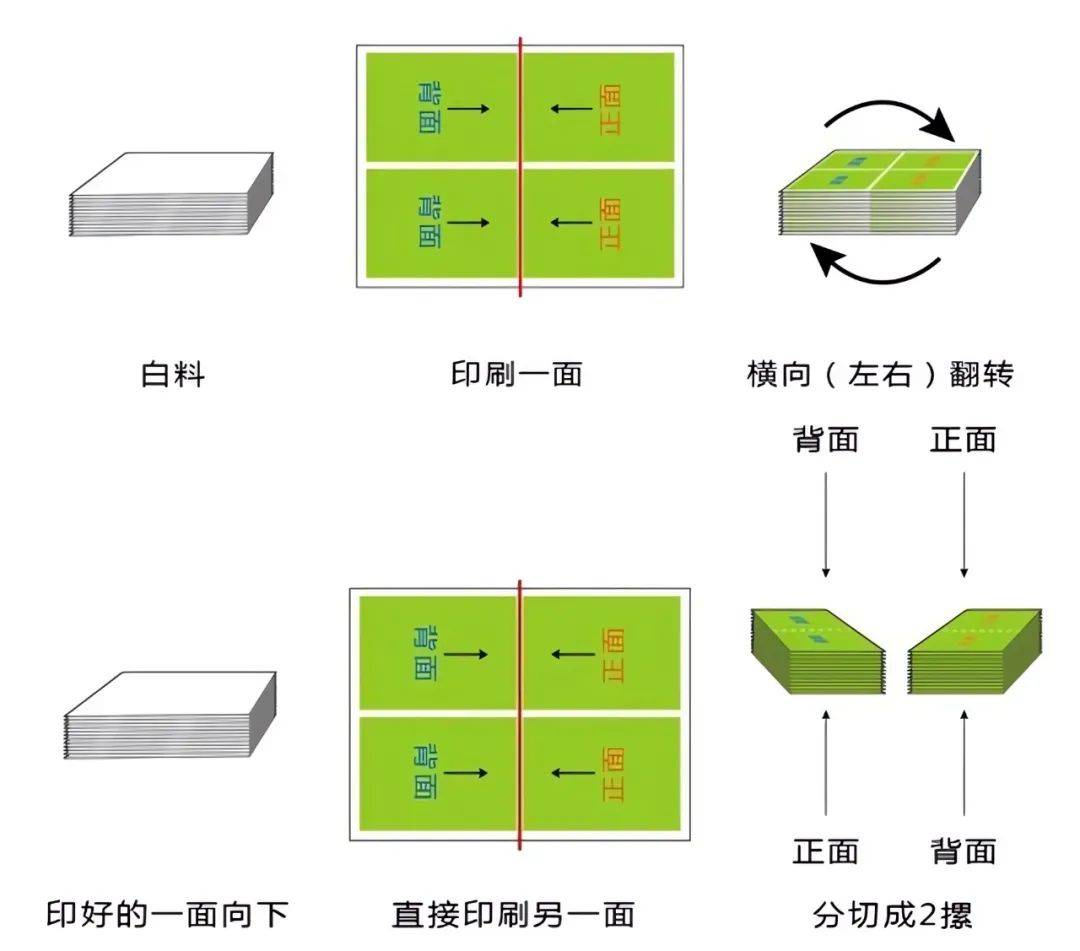 背面 正面
背面 正面

白料

印刷一面

横向（左右）翻转

背面 正面

背面 正面
背面 正面

正面 背面

印好的一面向下

直接印刷另一面

分切成2摞